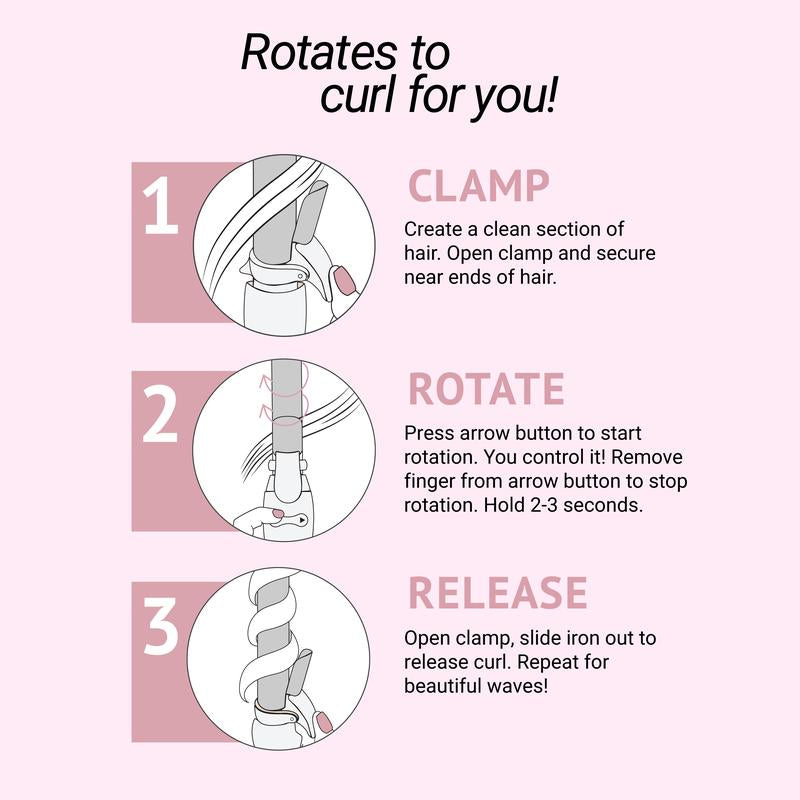 Rotates to curl for you!

1

CLAMP

Create a clean section of hair. Open clamp and secure near ends of hair.

2

ROTATE

Press arrow button to start rotation. You control it! Remove finger from arrow button to stop rotation. Hold 2-3 seconds.

3

RELEASE

Open clamp, slide iron out to release curl. Repeat for beautiful waves!