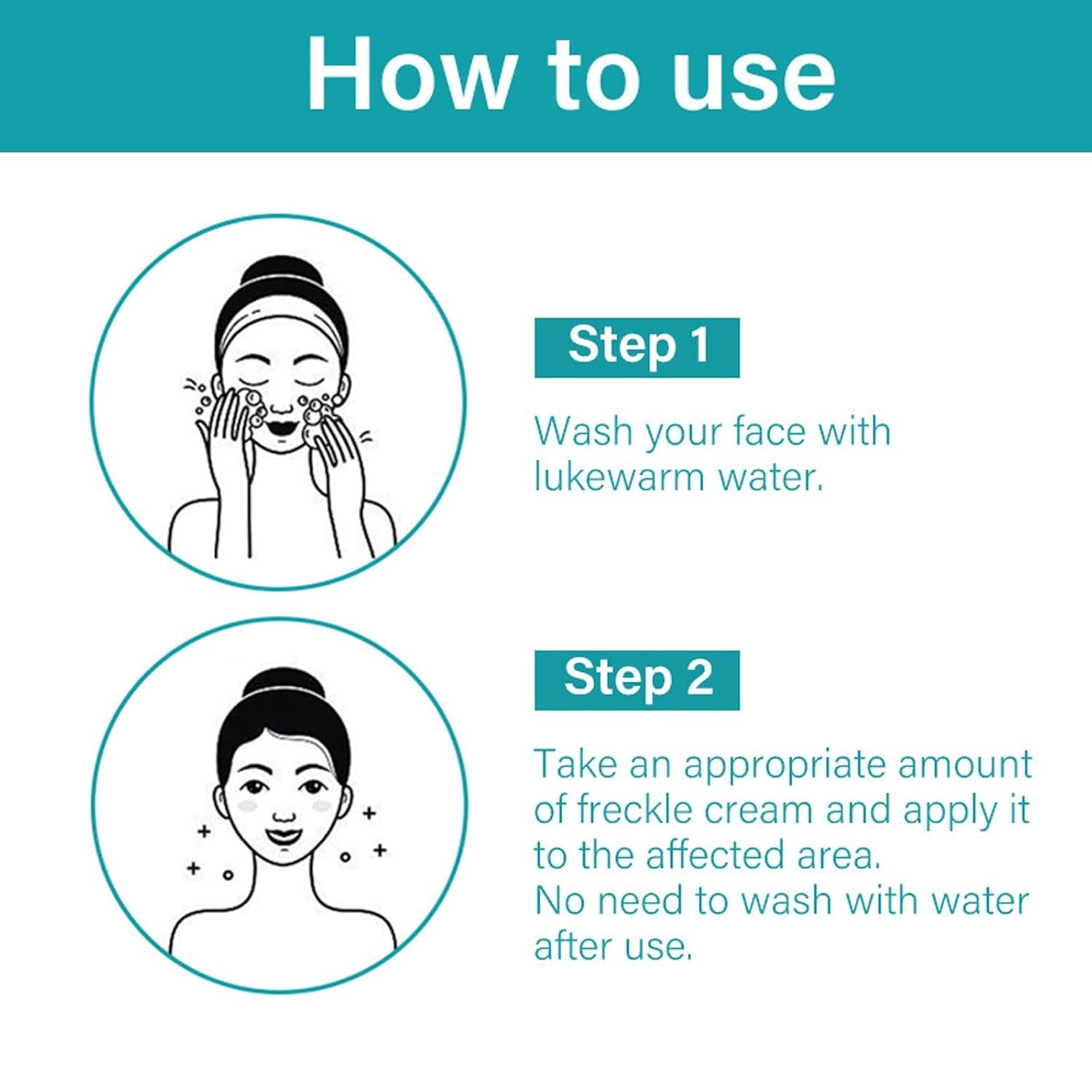 How to use

Step 1

Wash your face with lukewarm water.

Step 2

Take an appropriate amount of freckle cream and apply it to the affected area.
No need to wash with water after use.