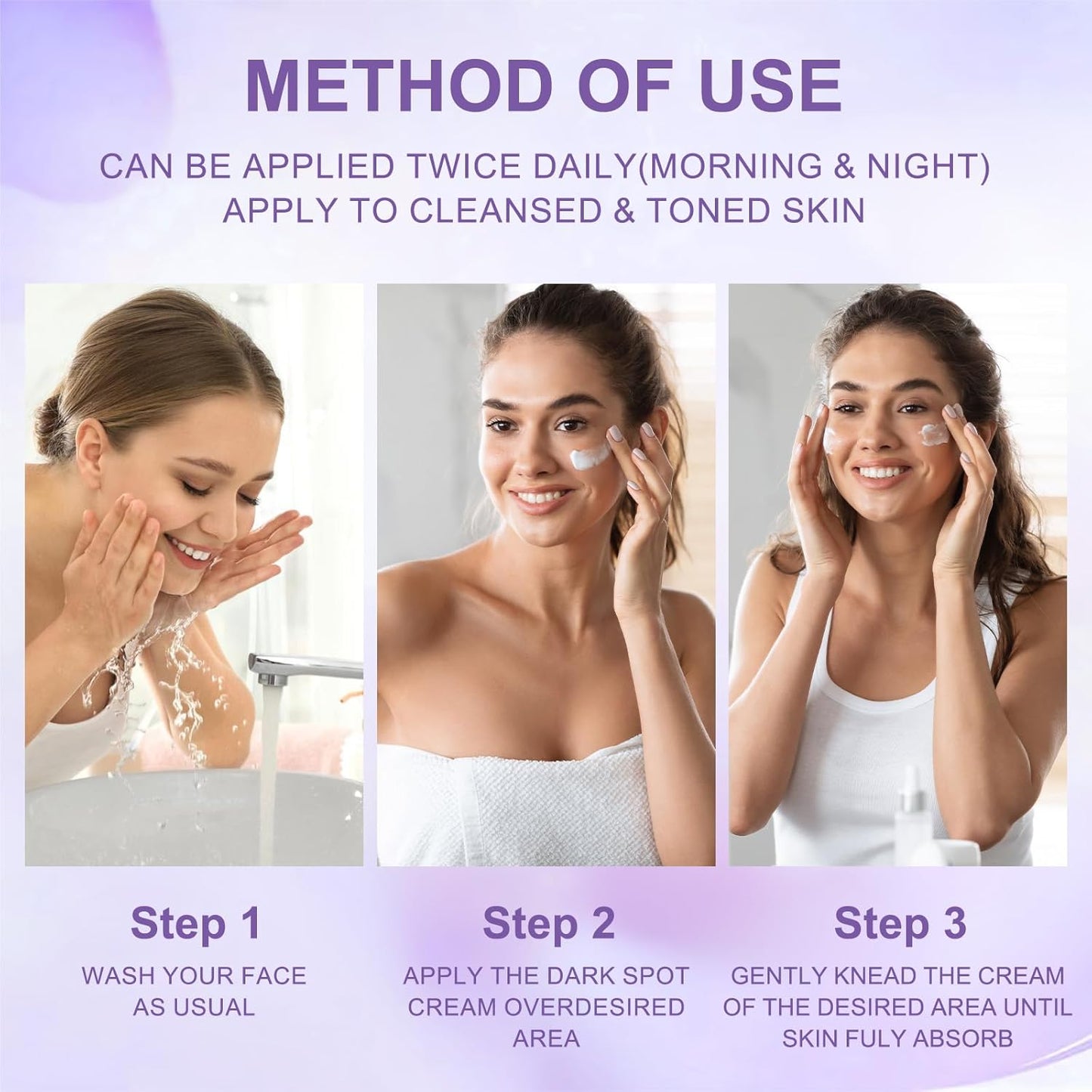 METHOD OF USE

CAN BE APPLIED TWICE DAILY(MORNING & NIGHT)
APPLY TO CLEANSED & TONED SKIN

Step 1
WASH YOUR FACE AS USUAL

Step 2
APPLY THE DARK SPOT CREAM OVERDESIRED AREA

Step 3
GENTLY KNEAD THE CREAM OF THE DESIRED AREA UNTIL SKIN FULY ABSORB